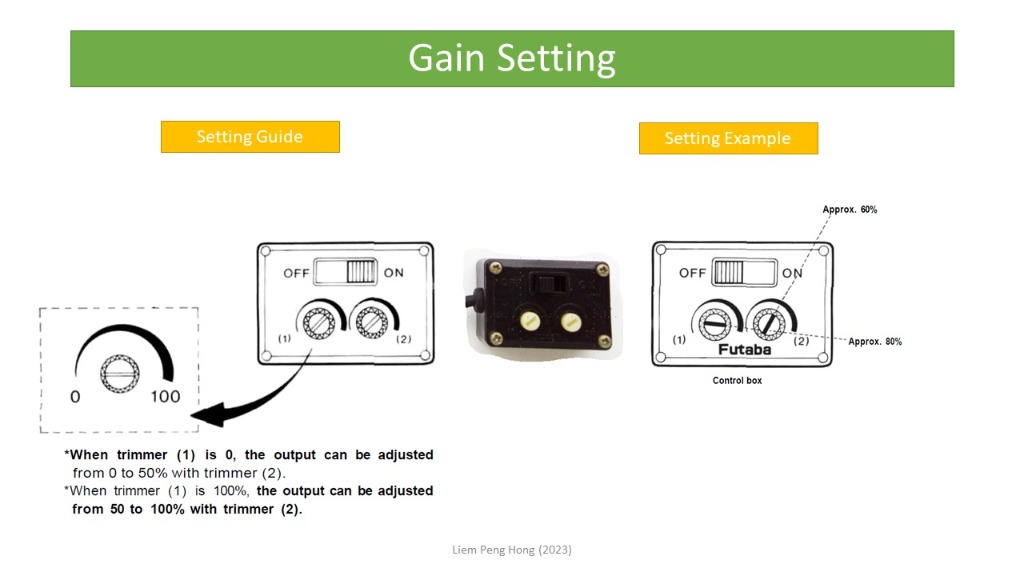 Gain Setting

Setting Guide

Setting Example

OFF ON

(1) (2)

0 100

*When trimmer (1) is 0, the output can be adjusted from 0 to 50% with trimmer (2).
*When trimmer (1) is 100%, the output can be adjusted from 50 to 100% with trimmer (2).

Approx. 60%

OFF ON

(1) (2)

Futaba

Approx. 80%

Control box

Liem Peng Hong (2023)